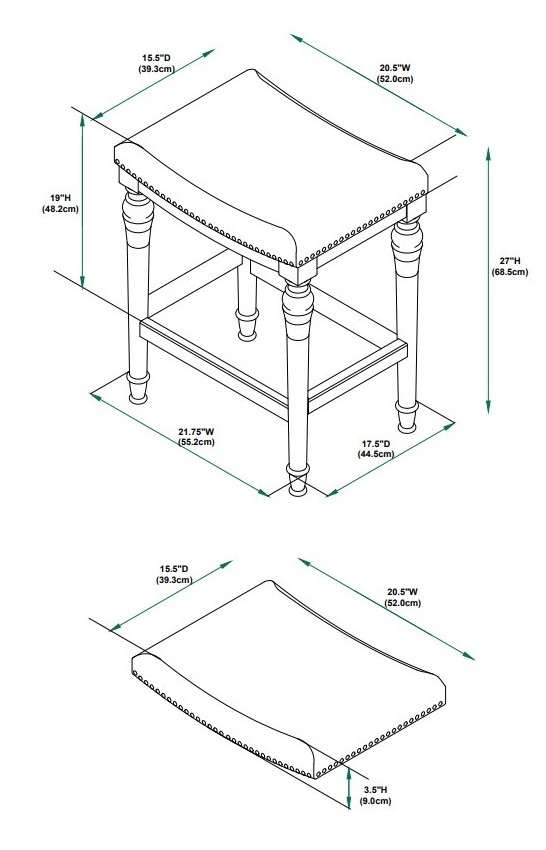 15.5"D
(39.3cm)

20.5"W
(52.0cm)

19"H
(48.2cm)

27"H
(68.5cm)

21.75"W
(55.2cm)

17.5"D
(44.5cm)

15.5"D
(39.3cm)

20.5"W
(52.0cm)

3.5"H
(9.0cm)