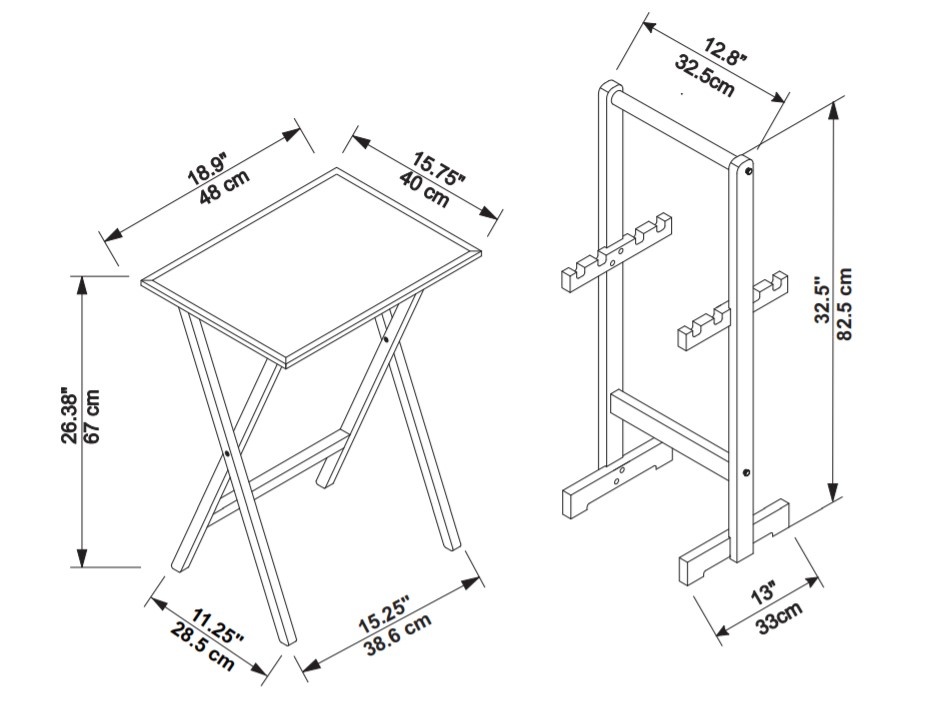 18.9"
48 cm

15.75"
40 cm

26.38"
67 cm

11.25"
28.5 cm

15.25"
38.6 cm

12.8"
32.5cm

32.5"
82.5 cm

13"
33cm