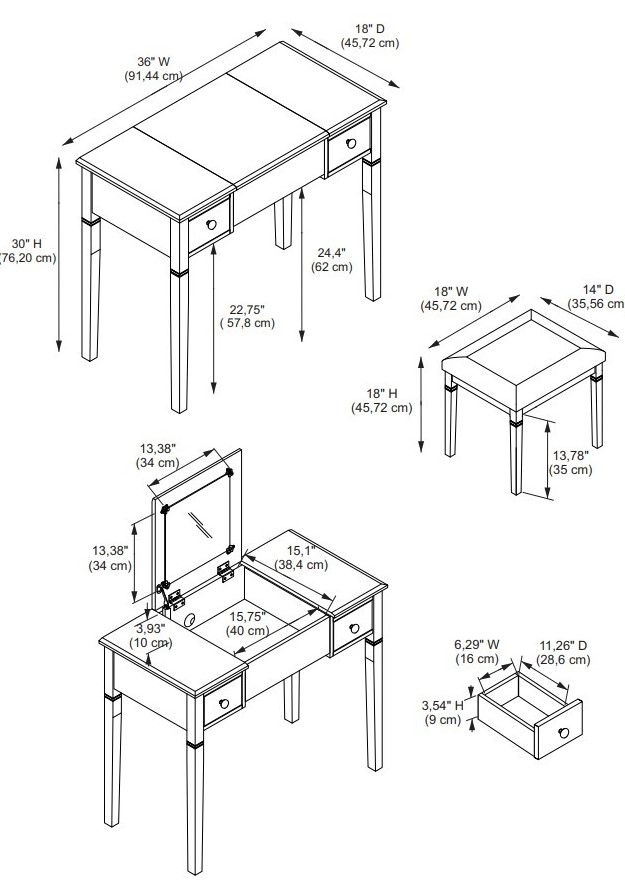 36" W
(91,44 cm)

18" D
(45,72 cm)

30" H
(76,20 cm)

24,4"
(62 cm)

22,75"
( 57,8 cm)

18" W
(45,72 cm)

14" D
(35,56 cm

18" H
(45,72 cm)

13,78"
(35 cm)

13,38"
(34 cm)

13,38"
(34 cm)

15,1"
(38,4 cm)

3,93"
(10 cm)

15,75"
(40 cm)

6,29" W
(16 cm)

11,26" D
(28,6 cm)

3,54" H
(9 cm)